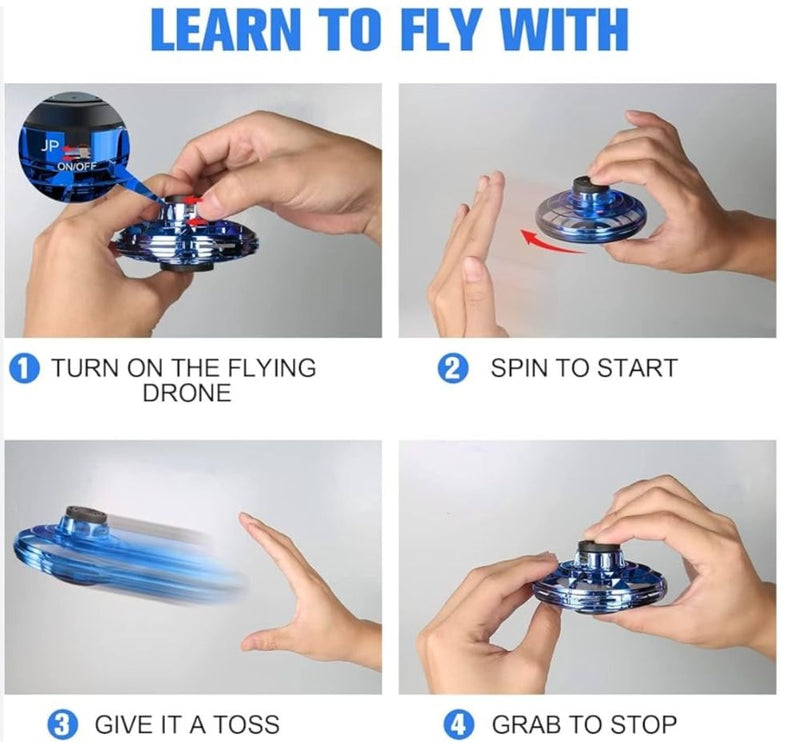 LEARN TO FLY WITH

JP
ON/OFF

1 TURN ON THE FLYING DRONE

2 SPIN TO START

3 GIVE IT A TOSS

4 GRAB TO STOP